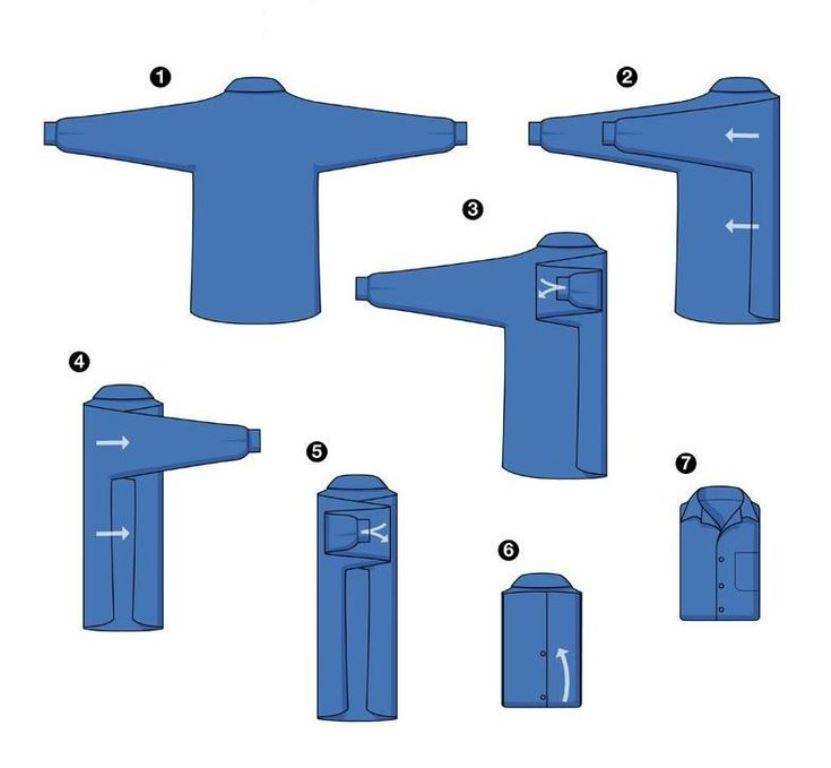 1
2
3
4
5
6
7